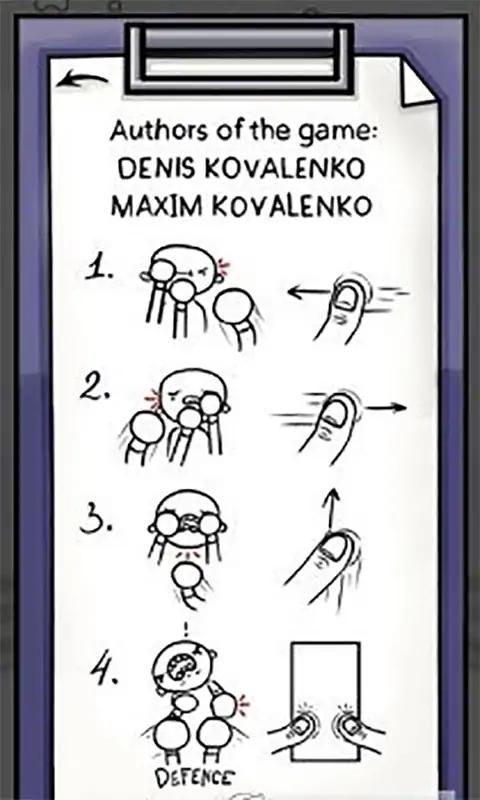 Authors of the game:
DENIS KOVALENKO
MAXIM KOVALENKO

1.

2.

3.

4.

DEFENCE